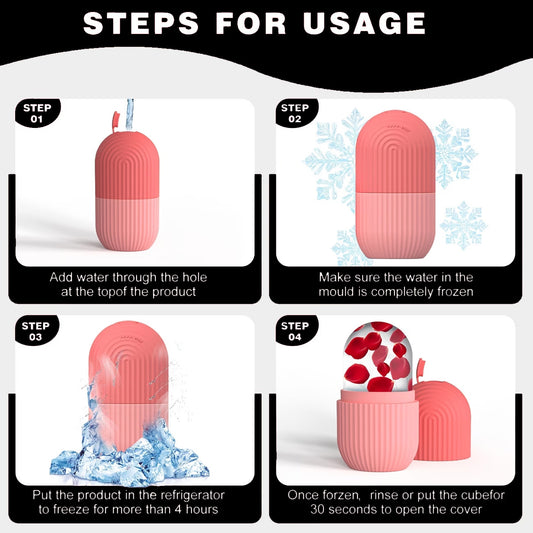 STEPS FOR USAGE

STEP 01

Add water through the hole at the topof the product

STEP 02

Make sure the water in the mould is completely frozen

STEP 03

Put the product in the refrigerator to freeze for more than 4 hours

STEP 04

Once forzen, rinse or put the cubefor 30 seconds to open the cover